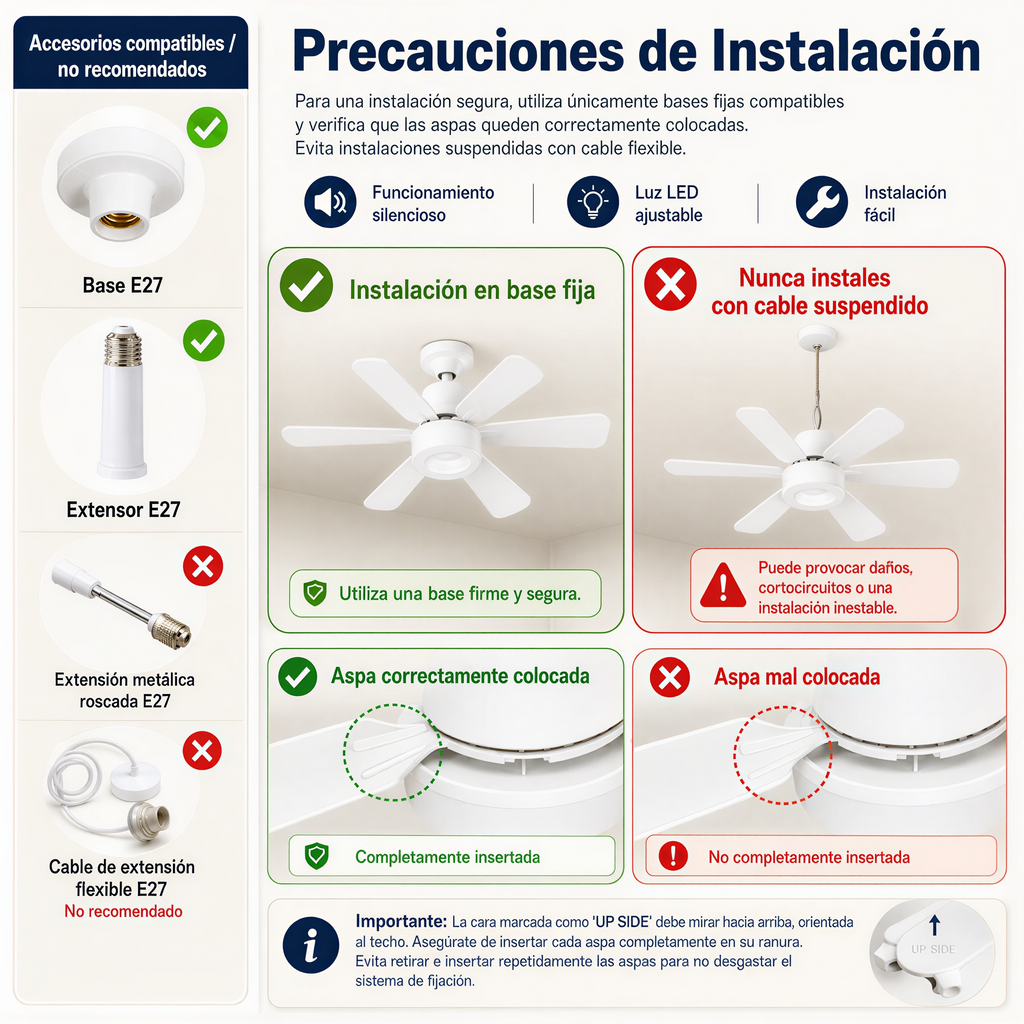 Accesorios compatibles / no recomendados

Base E27

Extensor E27

Extensión metálica roscada E27

Cable de extensión flexible E27
No recomendado

Precauciones de Instalación

Para una instalación segura, utiliza únicamente bases fijas compatibles y verifica que las aspas queden correctamente colocadas. Evita instalaciones suspendidas con cable flexible.

Funcionamiento silencioso

Luz LED ajustable

Instalación fácil

Instalación en base fija

Utiliza una base firme y segura.

Nunca instales con cable suspendido

Puede provocar daños, cortocircuitos o una instalación inestable.

Aspa correctamente colocada

Completamente insertada

Aspa mal colocada

No completamente insertada

Importante: La cara marcada como 'UP SIDE' debe mirar hacia arriba, orientada al techo. Asegúrate de insertar cada aspa completamente en su ranura. Evita retirar e insertar repetidamente las aspas para no desgastar el sistema de fijación.

UP SIDE